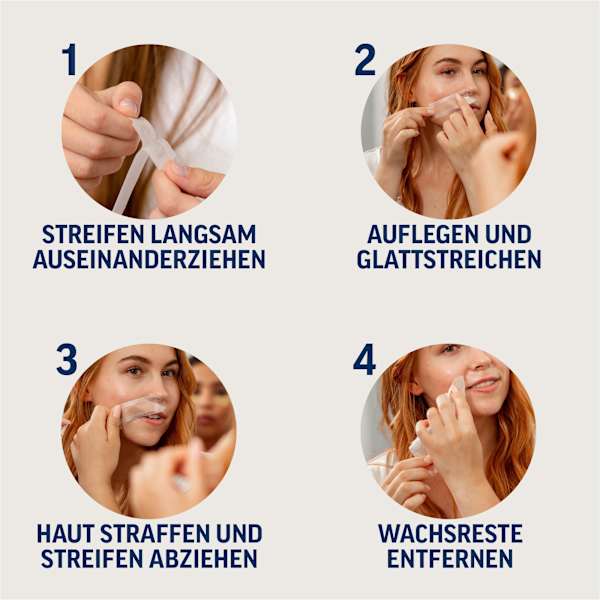 1

STREIFEN LANGSAM AUSEINANDERZIEHEN

2

AUFLEGEN UND GLATTSTREICHEN

3

HAUT STRAFFEN UND STREIFEN ABZIEHEN

4

WACHSRESTE ENTFERNEN