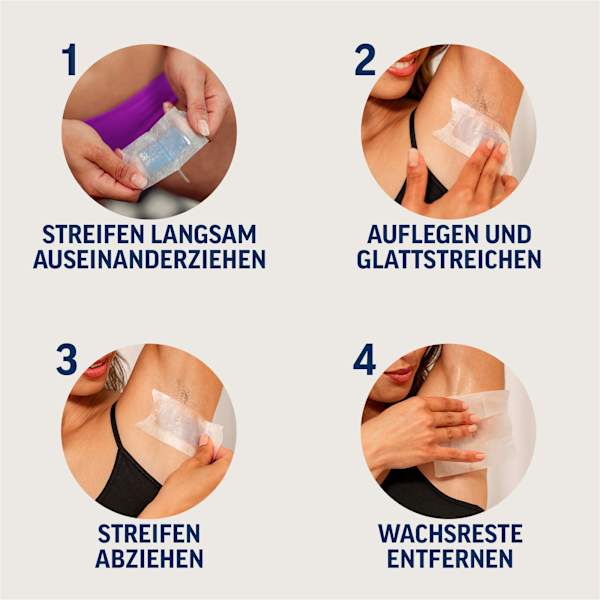 1

STREIFEN LANGSAM AUSEINANDERZIEHEN

2

AUFLEGEN UND GLATTSTREICHEN

3

STREIFEN ABZIEHEN

4

WACHSRESTE ENTFERNEN